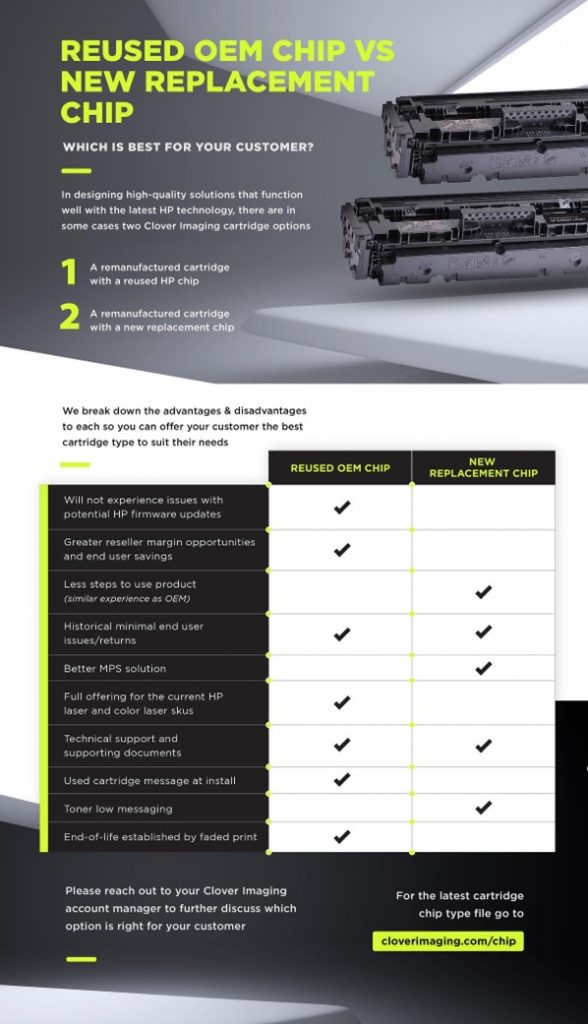 REUSED OEM CHIP VS NEW REPLACEMENT CHIP

WHICH IS BEST FOR YOUR CUSTOMER?

In designing high-quality solutions that function well with the latest HP technology, there are in some cases two Clover Imaging cartridge options

1 A remanufactured cartridge with a reused HP chip

2 A remanufactured cartridge with a new replacement chip

We break down the advantages & disadvantages to each so you can offer your customer the best cartridge type to suit their needs

| | REUSED OEM CHIP | NEW REPLACEMENT CHIP |
|---|---|---|
| Will not experience issues with potential HP firmware updates | ✔ | |
| Greater reseller margin opportunities and end user savings | ✔ | |
| Less steps to use product (similar experience as OEM) | | ✔ |
| Historical minimal end user issues/returns | ✔ | ✔ |
| Better MPS solution | | ✔ |
| Full offering for the current HP laser and color laser skus | ✔ | |
| Technical support and supporting documents | ✔ | ✔ |
| Used cartridge message at install | ✔ | |
| Toner low messaging | | ✔ |
| End-of-life established by faded print | ✔ | |

Please reach out to your Clover Imaging account manager to further discuss which option is right for your customer

For the latest cartridge chip type file go to

cloverimaging.com/chip